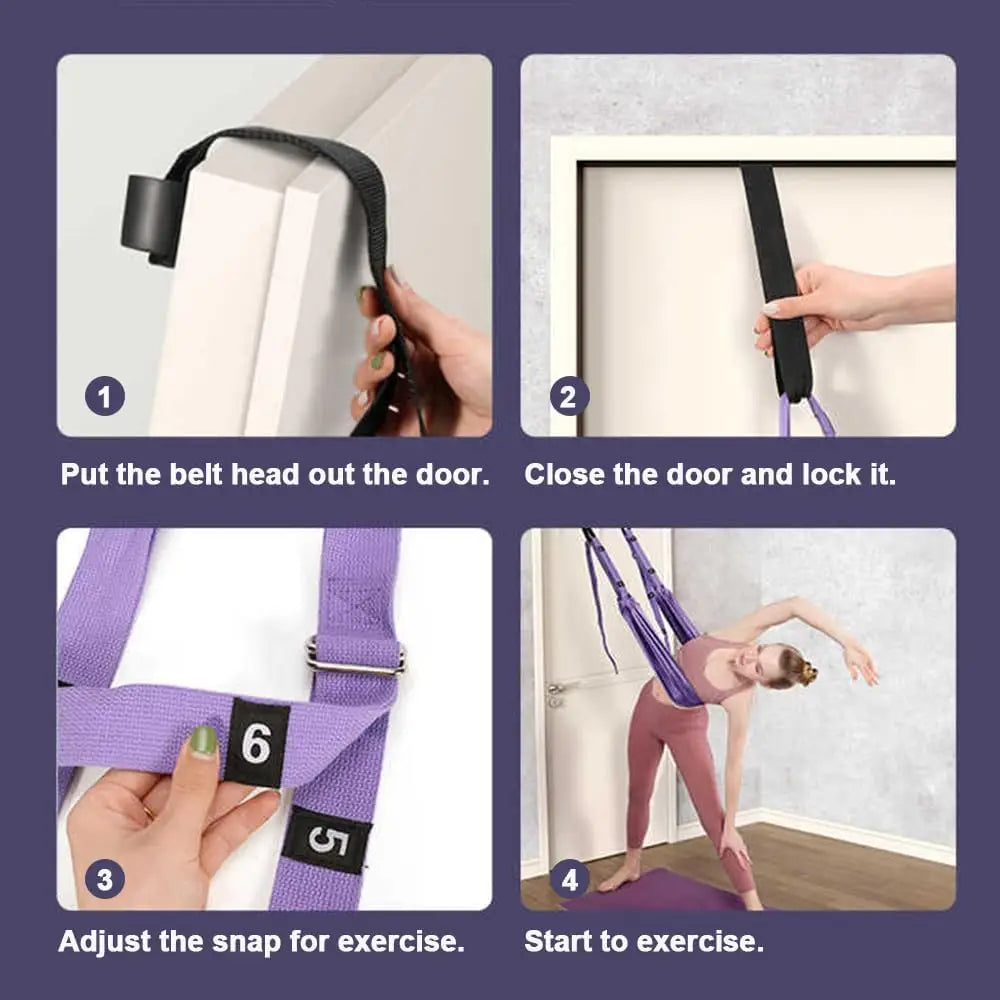 1
Put the belt head out the door.

2
Close the door and lock it.

6
5
3
Adjust the snap for exercise.

4
Start to exercise.